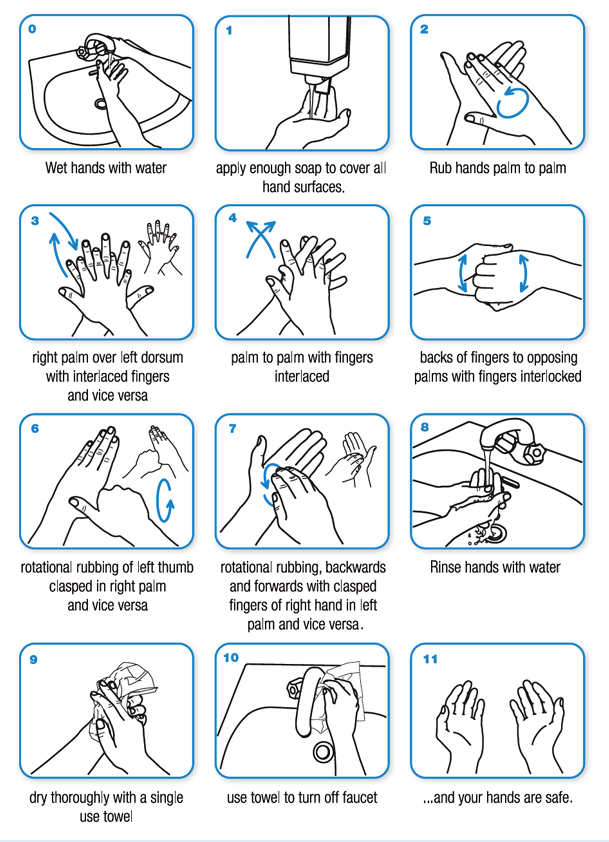 0

Wet hands with water

1

apply enough soap to cover all hand surfaces.

2

Rub hands palm to palm

3

right palm over left dorsum with interlaced fingers and vice versa

4

palm to palm with fingers interlaced

5

backs of fingers to opposing palms with fingers interlocked

6

rotational rubbing of left thumb clasped in right palm and vice versa

7

rotational rubbing, backwards and forwards with clasped fingers of right hand in left palm and vice versa.

8

Rinse hands with water

9

dry thoroughly with a single use towel

10

use towel to turn off faucet

11

...and your hands are safe.